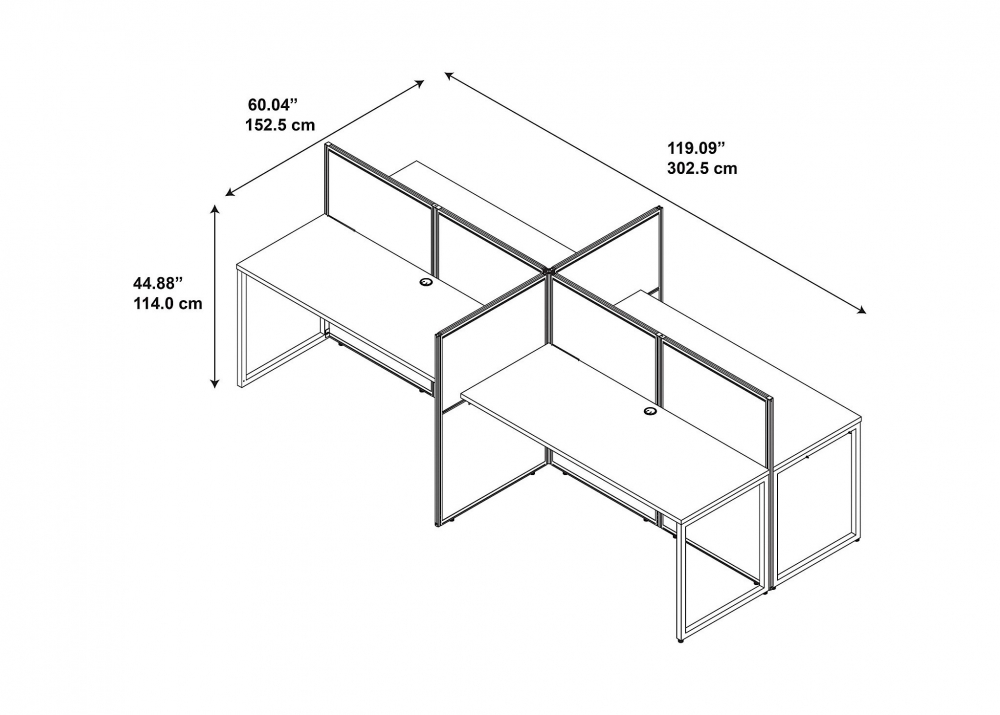 60.04”
152.5 cm

119.09”
302.5 cm

44.88”
114.0 cm