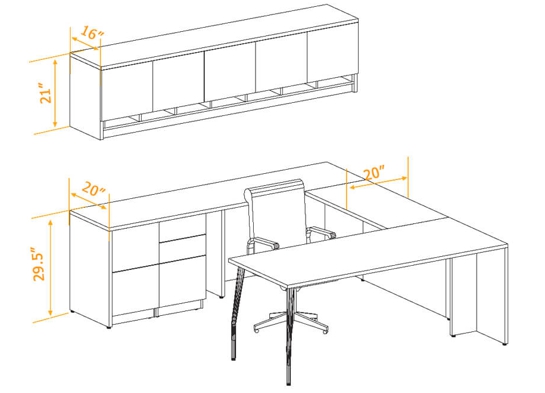 16"
21"
20"
20"
29.5"