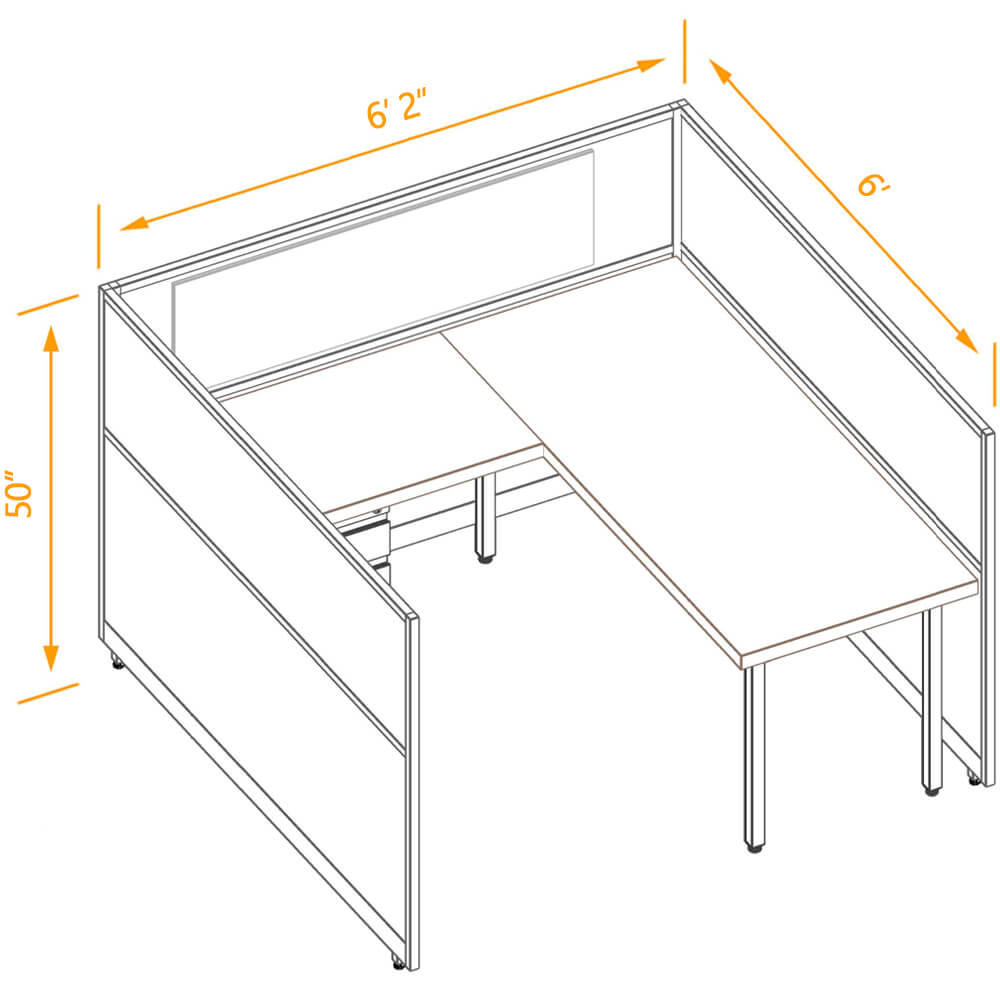 6' 2"
6'
50"