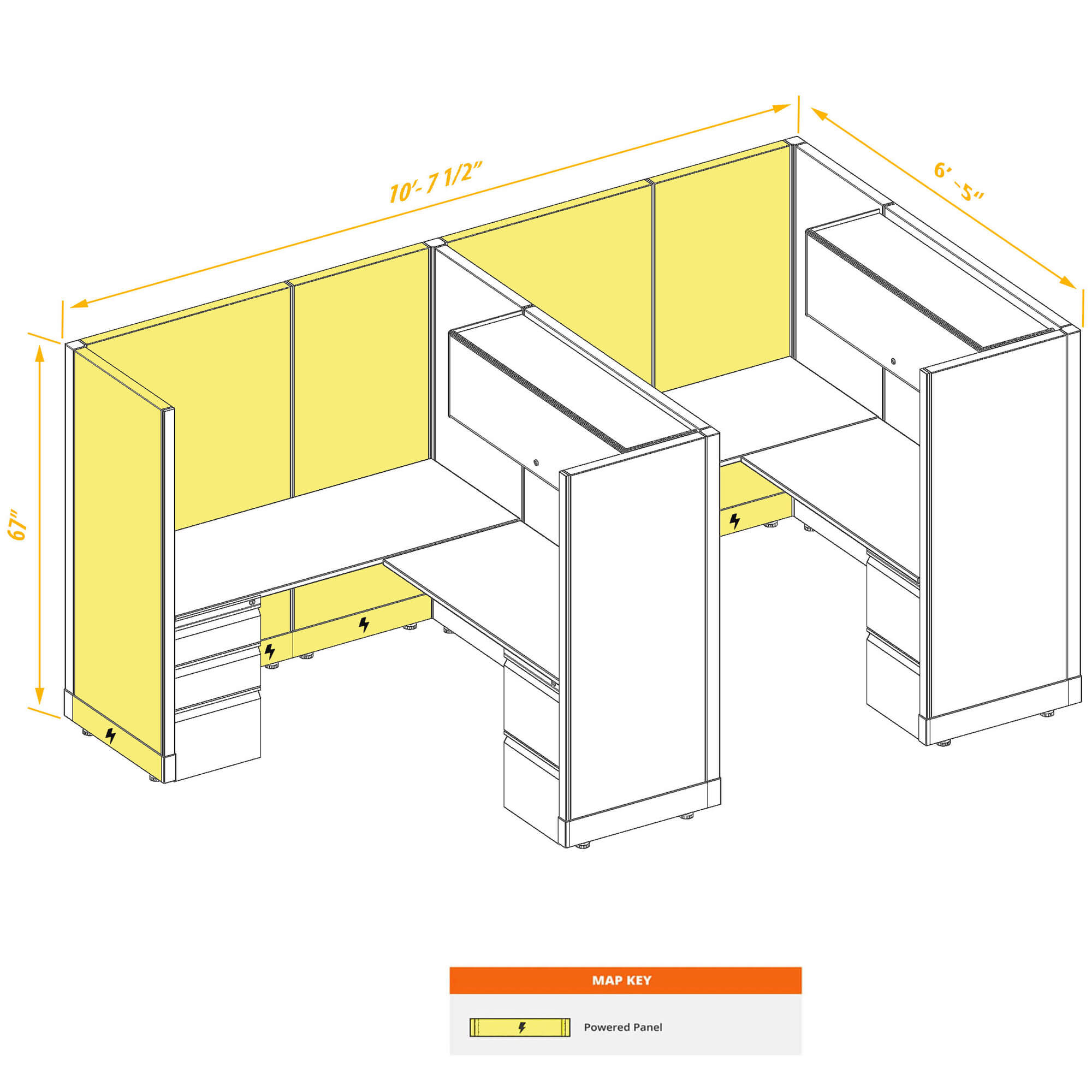 10'- 7 1/2"

6' -5"

67"

MAP KEY

Powered Panel