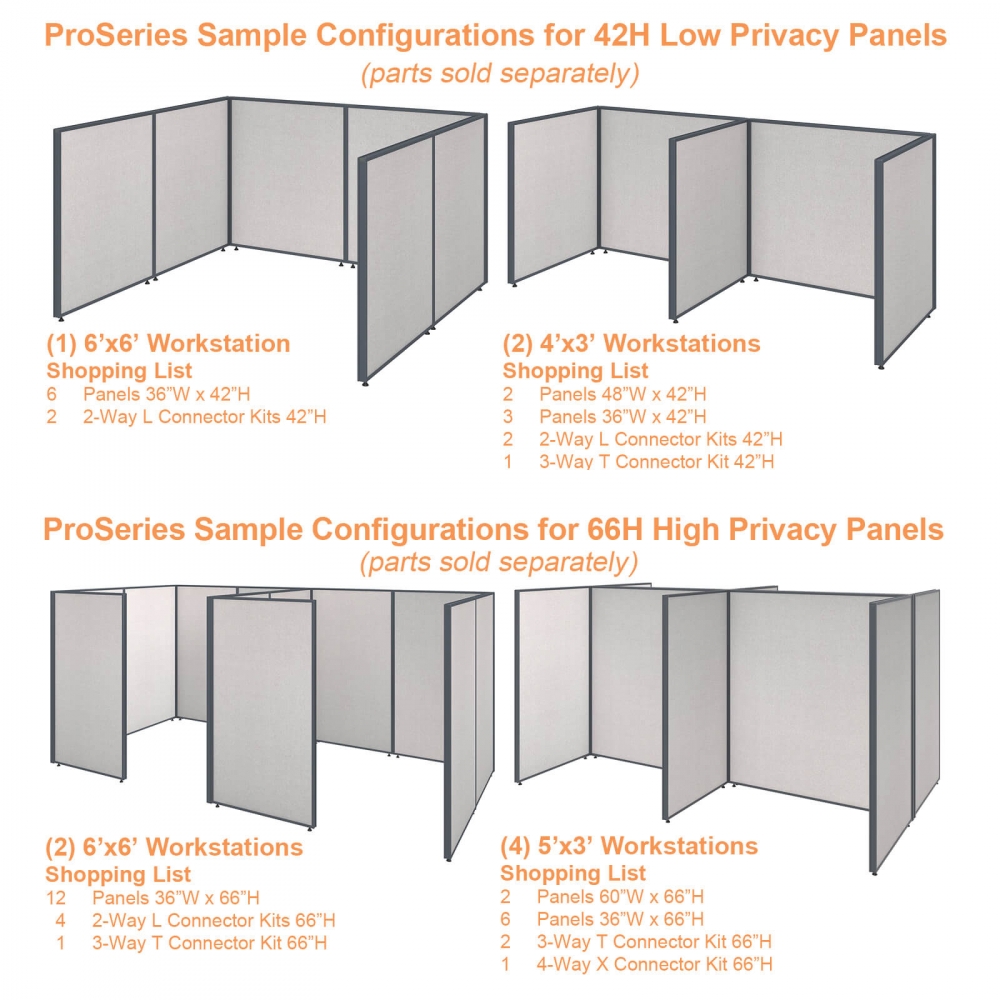 ProSeries Sample Configurations for 42H Low Privacy Panels
(parts sold separately)

(1) 6'x6' Workstation
Shopping List
6 Panels 36"W x 42"H
2 2-Way L Connector Kits 42"H

(2) 4'x3' Workstations
Shopping List
2 Panels 48"W x 42"H
3 Panels 36"W x 42"H
2 2-Way L Connector Kits 42"H
1 3-Way T Connector Kit 42"H

ProSeries Sample Configurations for 66H High Privacy Panels
(parts sold separately)

(2) 6'x6' Workstations
Shopping List
12 Panels 36"W x 66"H
4 2-Way L Connector Kits 66"H
1 3-Way T Connector Kit 66"H

(4) 5'x3' Workstations
Shopping List
2 Panels 60"W x 66"H
6 Panels 36"W x 66"H
2 3-Way T Connector Kit 66"H
1 4-Way X Connector Kit 66"H