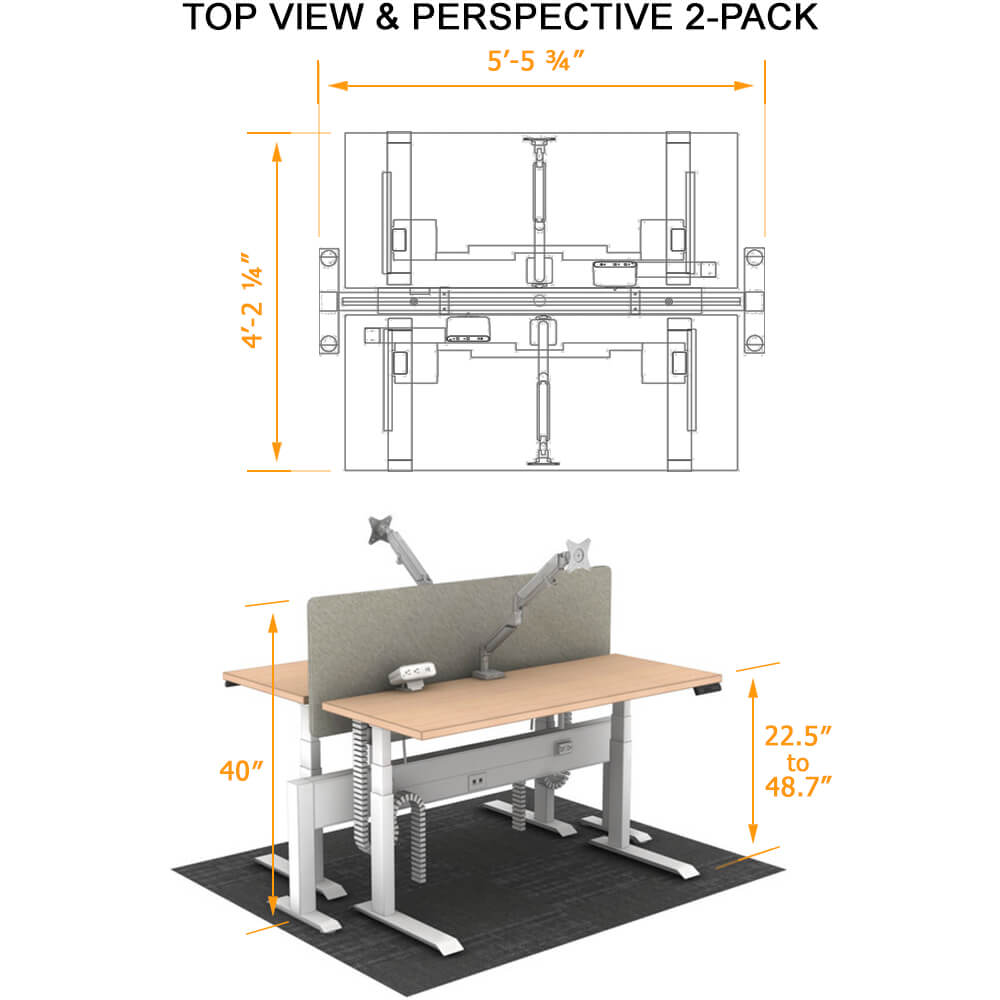 TOP VIEW & PERSPECTIVE 2-PACK

5′-5 ¾″

4′-2 ¼″

40″

22.5″
to
48.7″