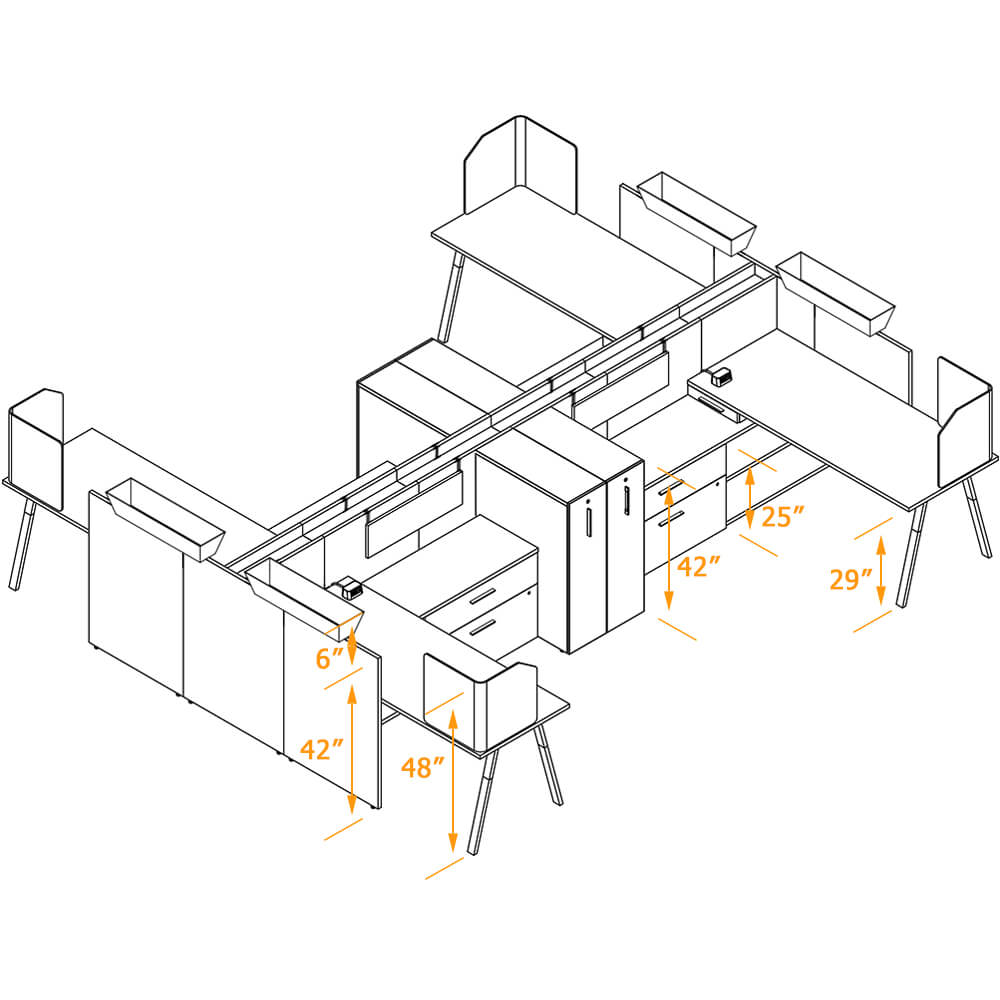 25″
42″
29″
6″
42″
48″