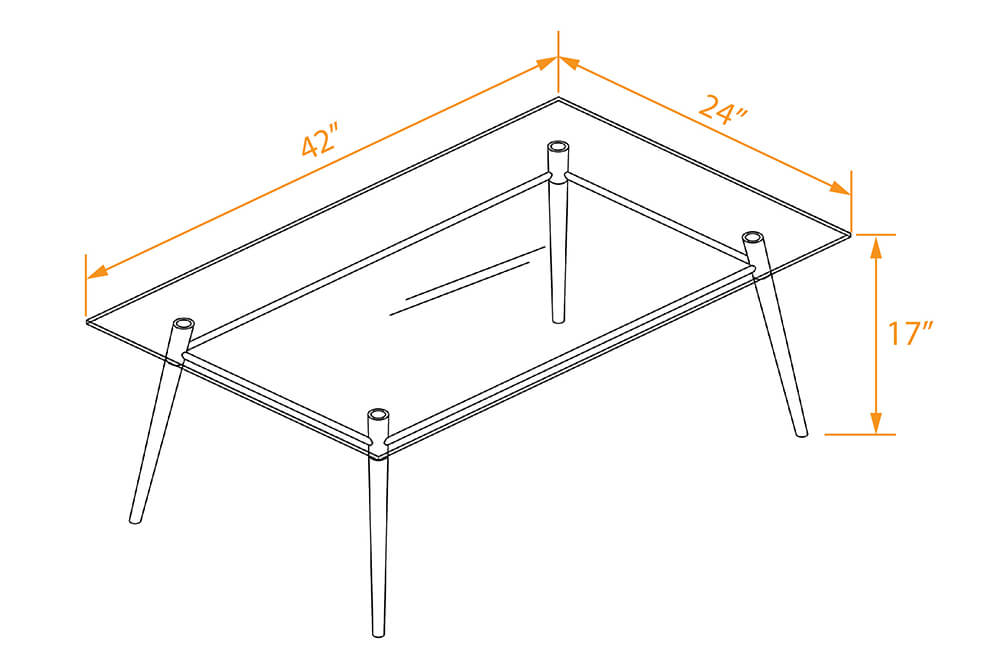 42"

24"

17"